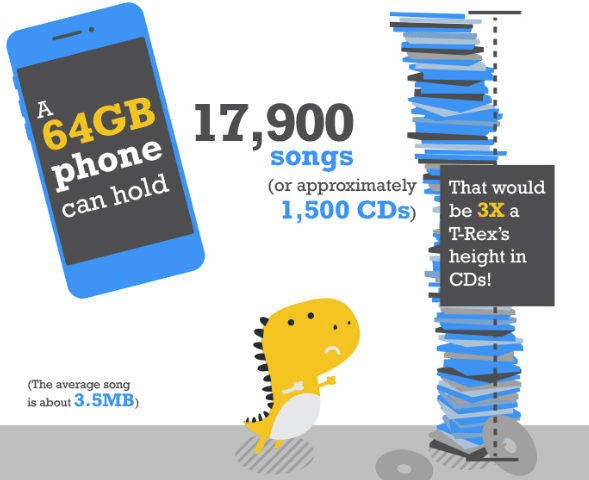 A 64GB phone can hold

17,900 songs (or approximately 1,500 CDs)

That would be 3X a T-Rex's height in CDs!

(The average song is about 3.5MB)