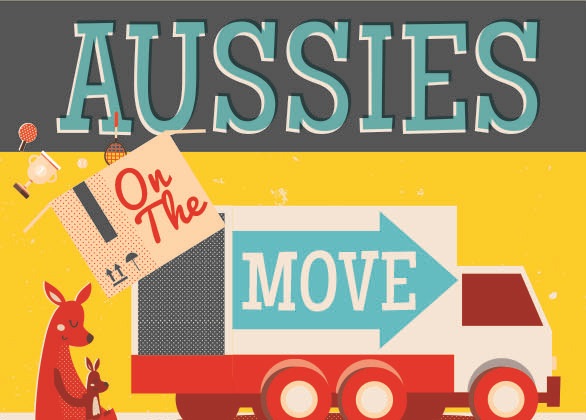 AUSSIES

On The

MOVE